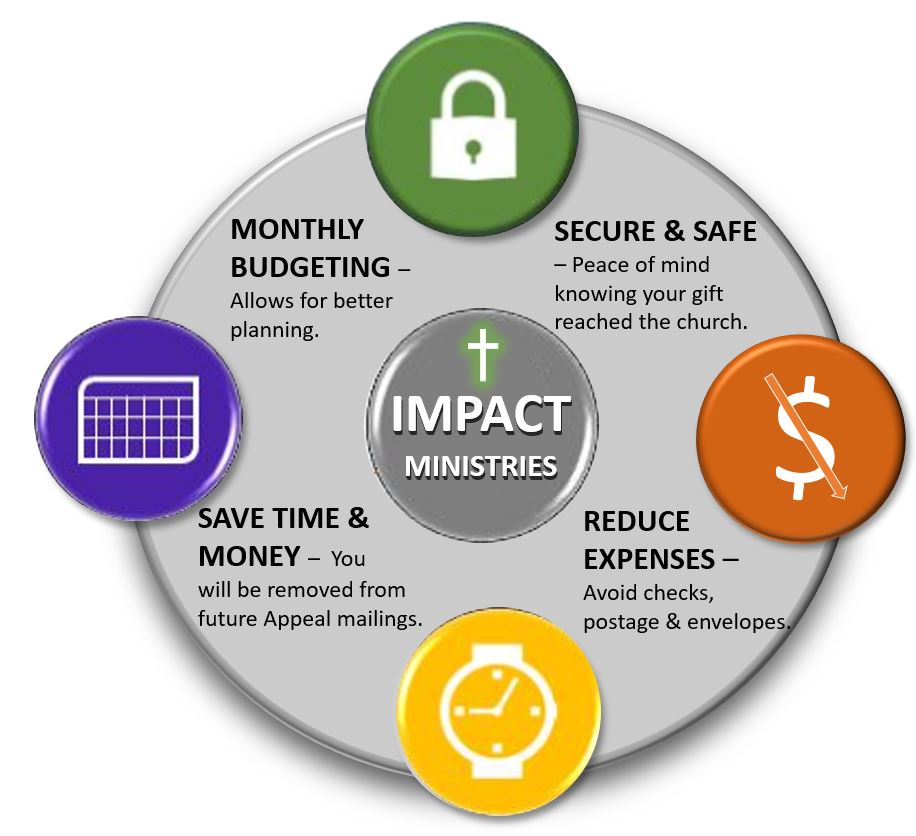 MONTHLY BUDGETING – Allows for better planning.

SECURE & SAFE – Peace of mind knowing your gift reached the church.

IMPACT
MINISTRIES

$

SAVE TIME & MONEY – You will be removed from future Appeal mailings.

REDUCE EXPENSES – Avoid checks, postage & envelopes.